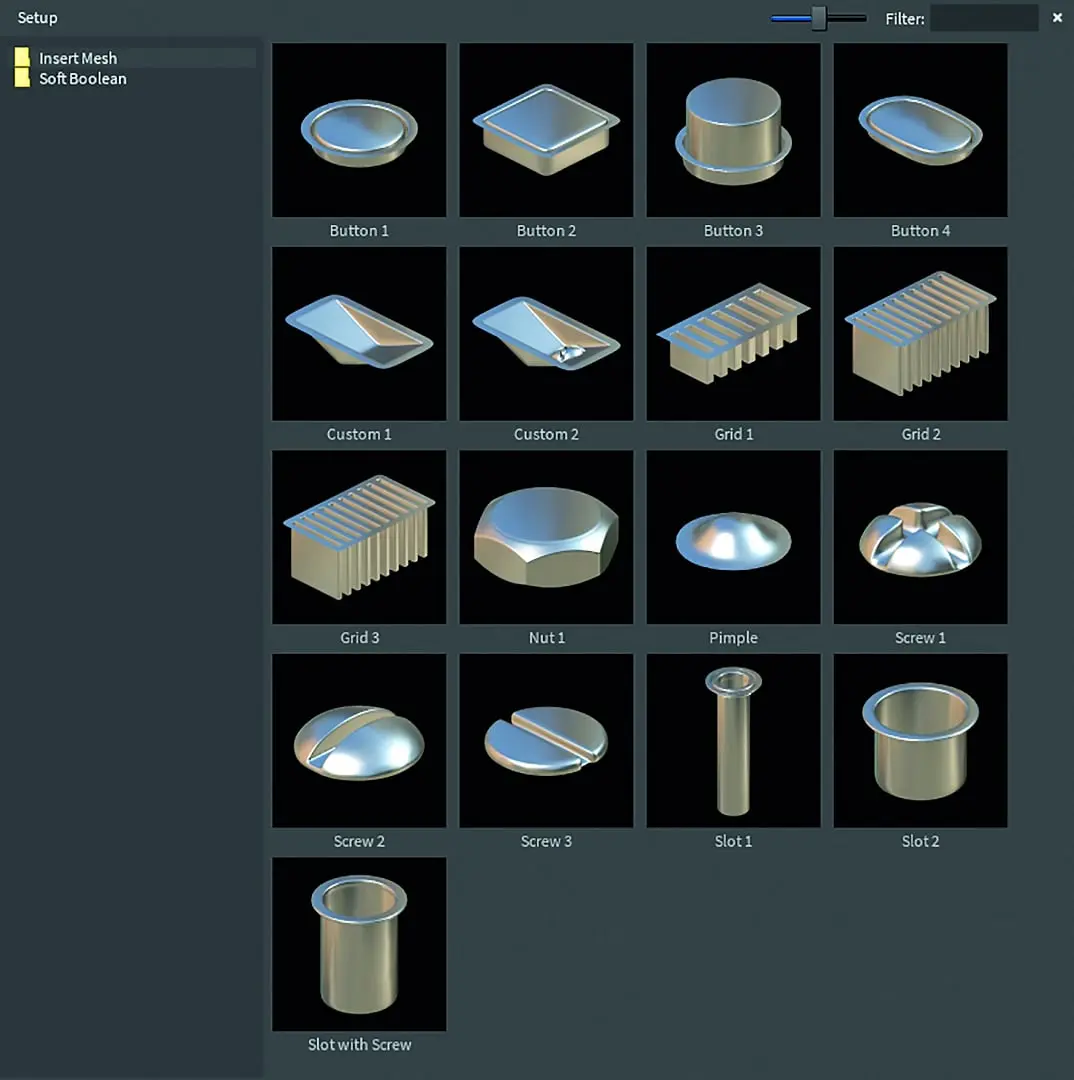 Setup

Filter:

×

Insert Mesh
Soft Boolean

Button 1
Button 2
Button 3
Button 4
Custom 1
Custom 2
Grid 1
Grid 2
Grid 3
Nut 1
Pimple
Screw 1
Screw 2
Screw 3
Slot 1
Slot 2
Slot with Screw